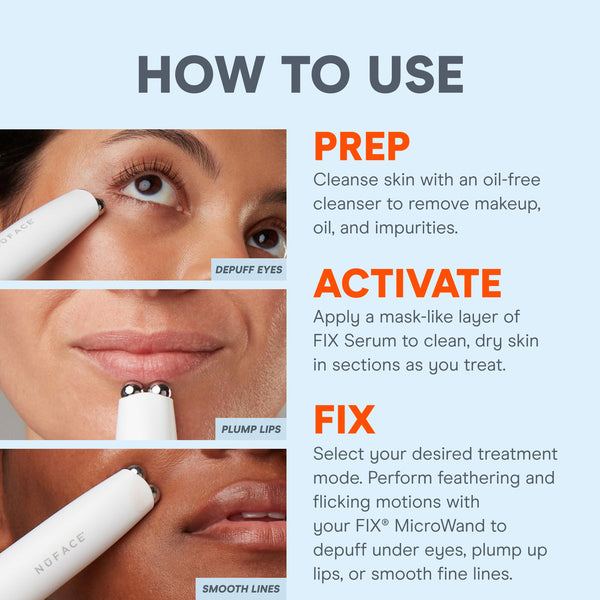 HOW TO USE

NUFACE

DEPUFF EYES

PLUMP LIPS

NUFACE

SMOOTH LINES

PREP
Cleanse skin with an oil-free cleanser to remove makeup, oil, and impurities.

ACTIVATE
Apply a mask-like layer of FIX Serum to clean, dry skin in sections as you treat.

FIX
Select your desired treatment mode. Perform feathering and flicking motions with your FIX® MicroWand to depuff under eyes, plump up lips, or smooth fine lines.