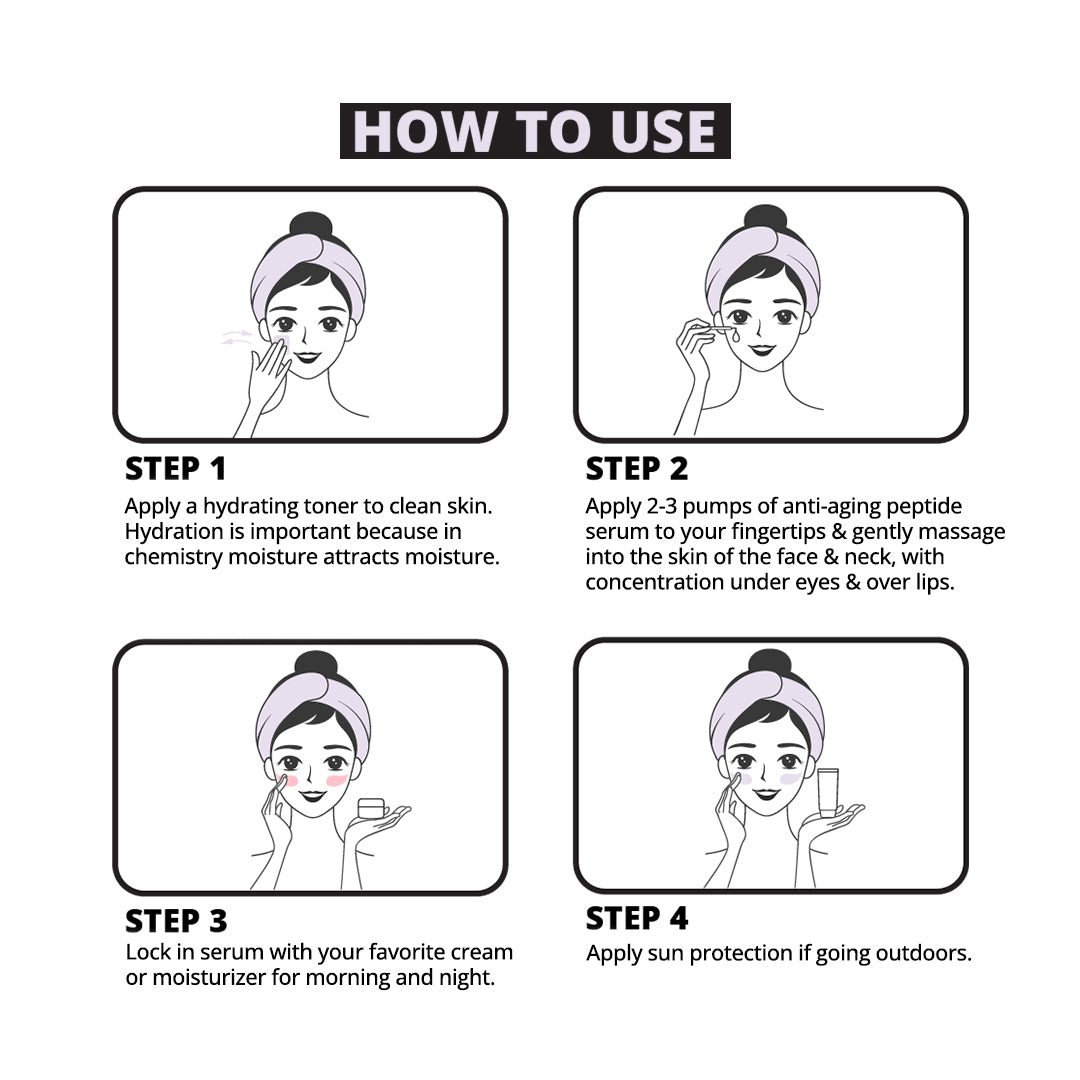 HOW TO USE

STEP 1
Apply a hydrating toner to clean skin. Hydration is important because in chemistry moisture attracts moisture.

STEP 2
Apply 2-3 pumps of anti-aging peptide serum to your fingertips & gently massage into the skin of the face & neck, with concentration under eyes & over lips.

STEP 3
Lock in serum with your favorite cream or moisturizer for morning and night.

STEP 4
Apply sun protection if going outdoors.